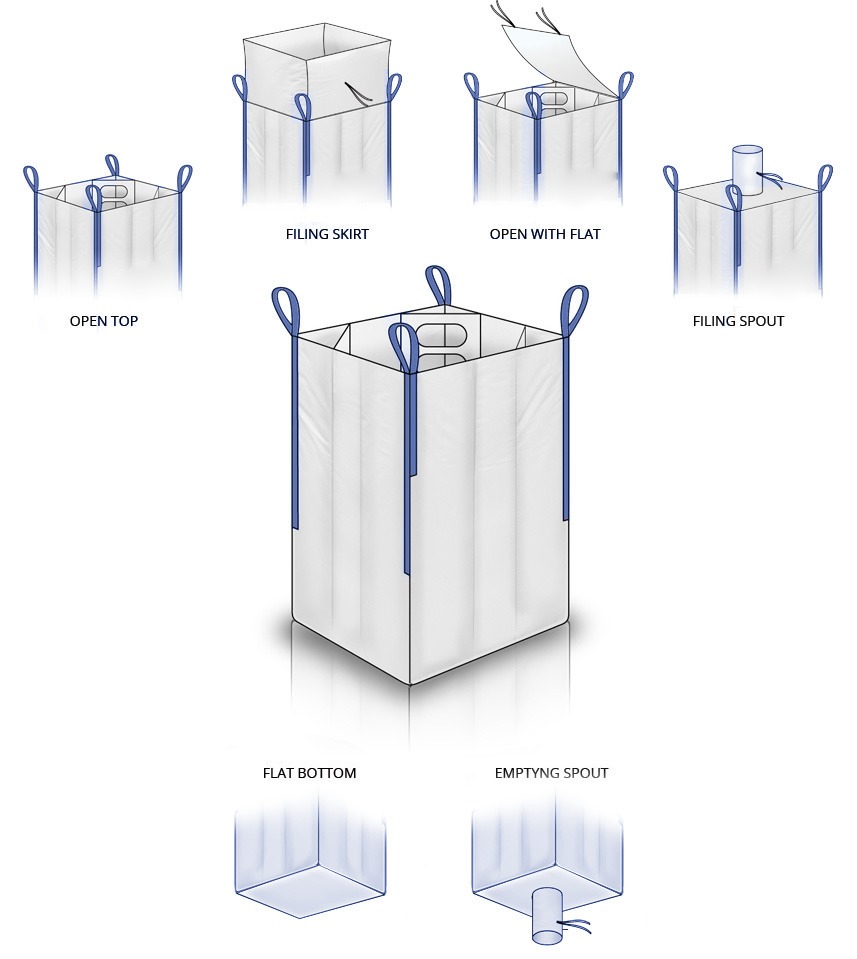 FILING SKIRT

OPEN WITH FLAT

OPEN TOP

FILING SPOUT

FLAT BOTTOM

EMPTYNG SPOUT